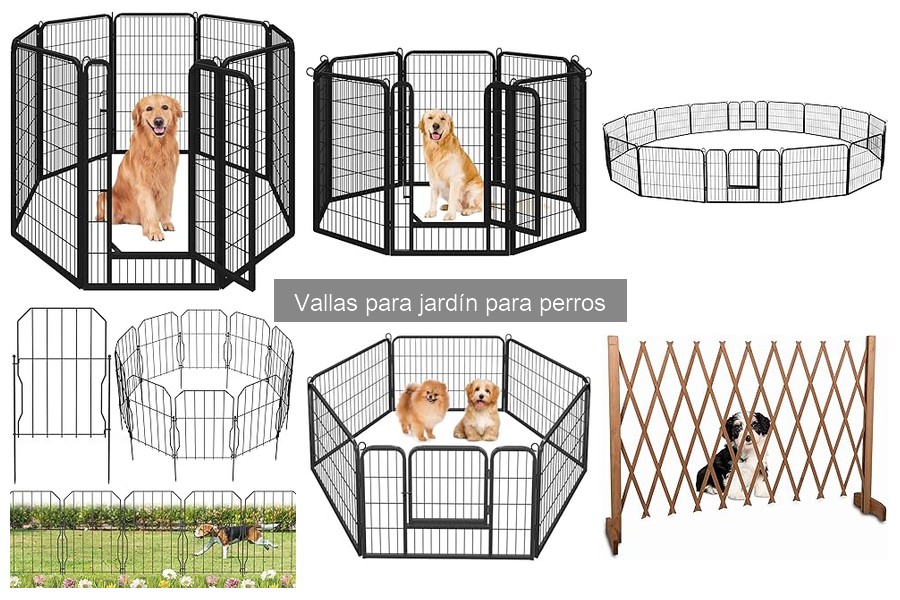 Vallas para jardín para perros