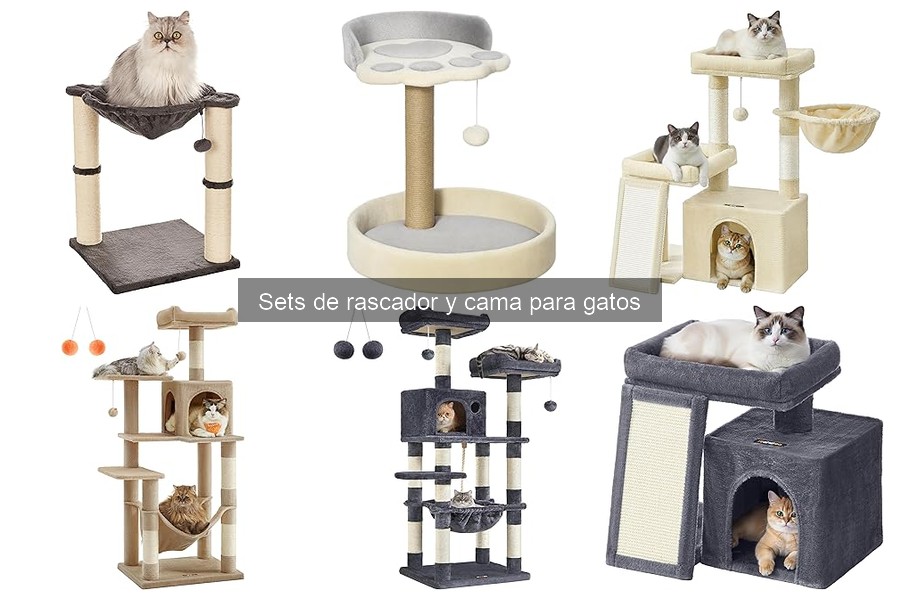 Sets de rascador y cama para gatos